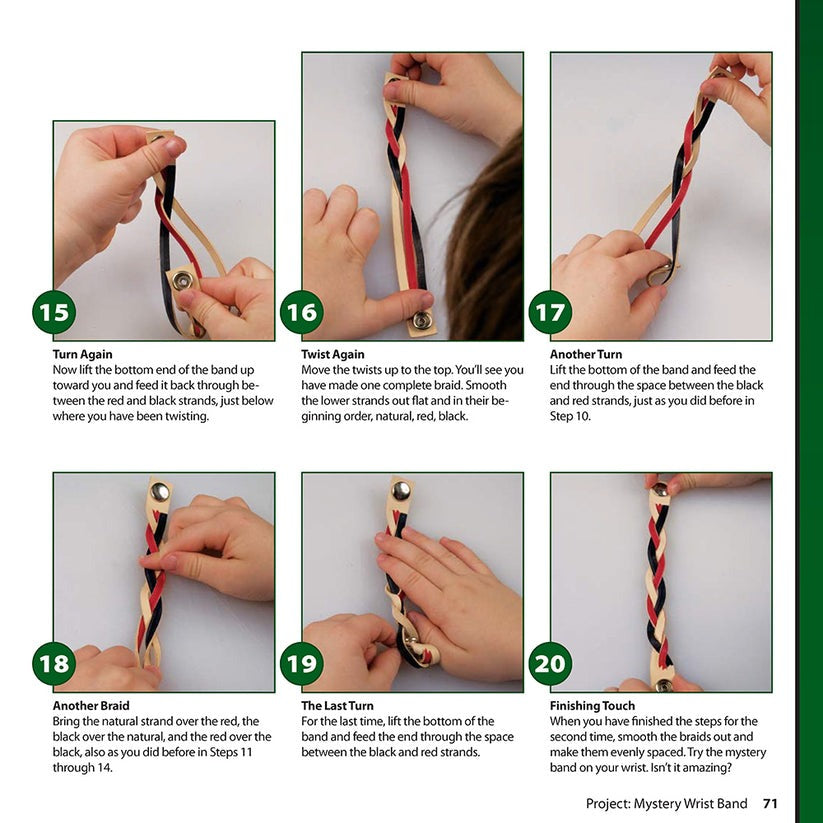 15

Turn Again
Now lift the bottom end of the band up toward you and feed it back through between the red and black strands, just below where you have been twisting.

16

Twist Again
Move the twists up to the top. You'll see you have made one complete braid. Smooth the lower strands out flat and in their beginning order, natural, red, black.

17

Another Turn
Lift the bottom of the band and feed the end through the space between the black and red strands, just as you did before in Step 10.

18

Another Braid
Bring the natural strand over the red, the black over the natural, and the red over the black, also as you did before in Steps 11 through 14.

19

The Last Turn
For the last time, lift the bottom of the band and feed the end through the space between the black and red strands.

20

Finishing Touch
When you have finished the steps for the second time, smooth the braids out and make them evenly spaced. Try the mystery band on your wrist. Isn't it amazing?

Project: Mystery Wrist Band 71